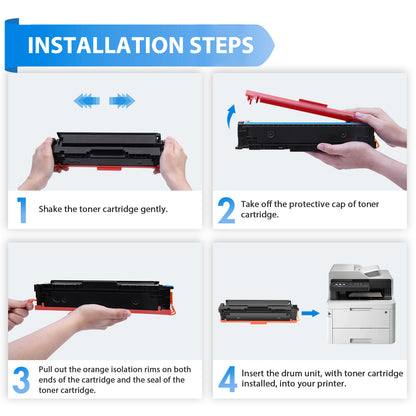 INSTALLATION STEPS

1 Shake the toner cartridge gently.

2 Take off the protective cap of toner cartridge.

3 Pull out the orange isolation rims on both ends of the cartridge and the seal of the toner cartridge.

4 Insert the drum unit, with toner cartridge installed, into your printer.