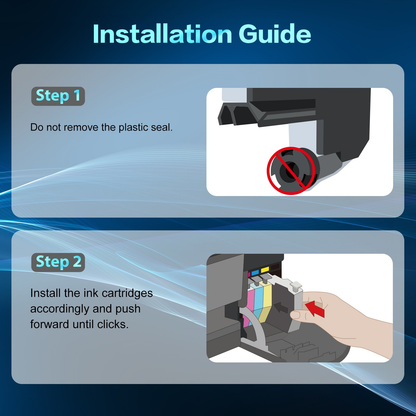 Installation Guide

Step 1

Do not remove the plastic seal.

Step 2

Install the ink cartridges accordingly and push forward until clicks.