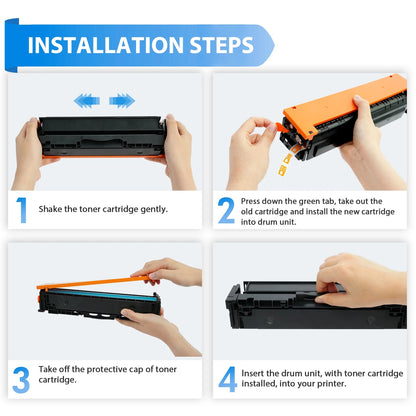 INSTALLATION STEPS

1 Shake the toner cartridge gently.

2 Press down the green tab, take out the old cartridge and install the new cartridge into drum unit.

3 Take off the protective cap of toner cartridge.

4 Insert the drum unit, with toner cartridge installed, into your printer.