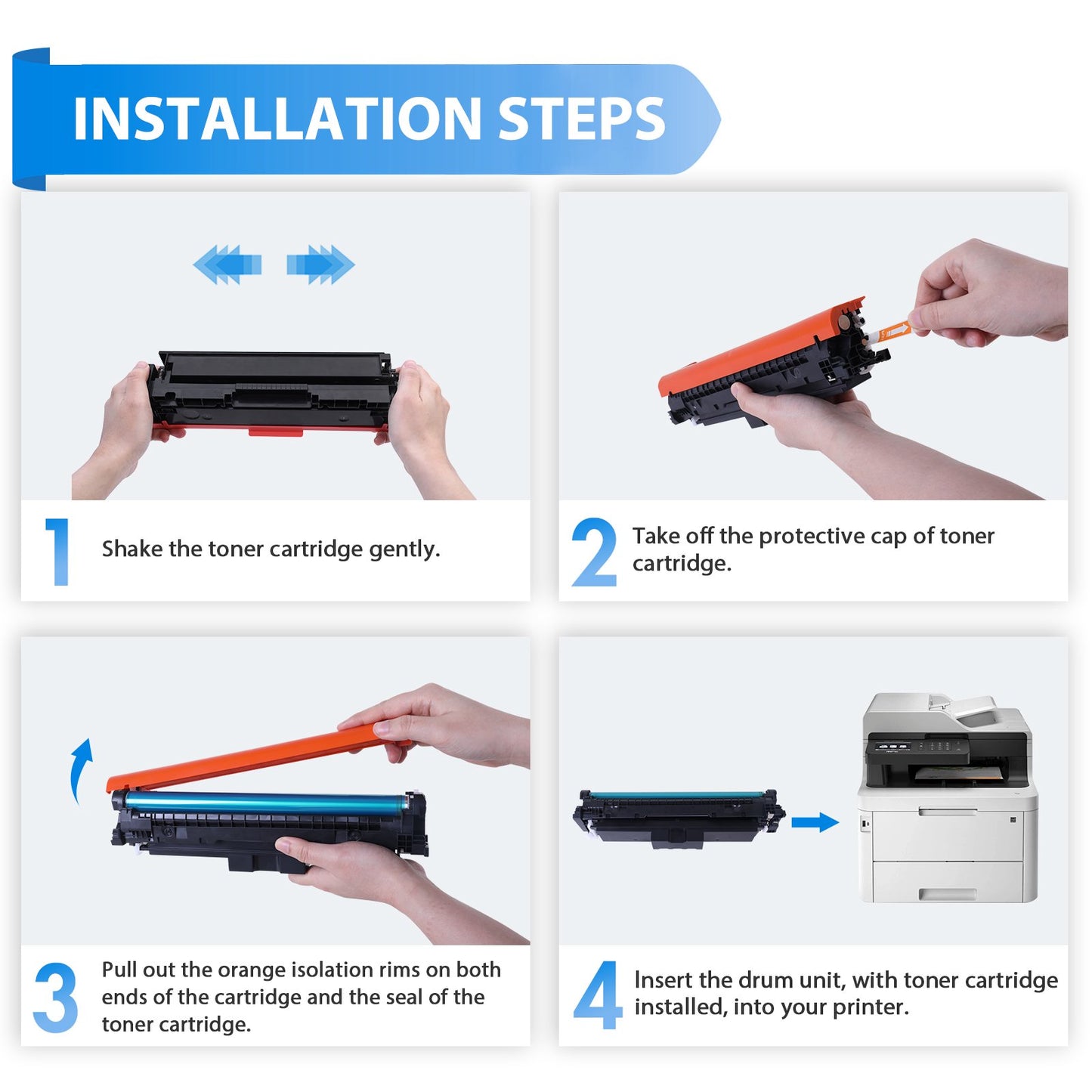 INSTALLATION STEPS

1 Shake the toner cartridge gently.

2 Take off the protective cap of toner cartridge.

3 Pull out the orange isolation rims on both ends of the cartridge and the seal of the toner cartridge.

4 Insert the drum unit, with toner cartridge installed, into your printer.