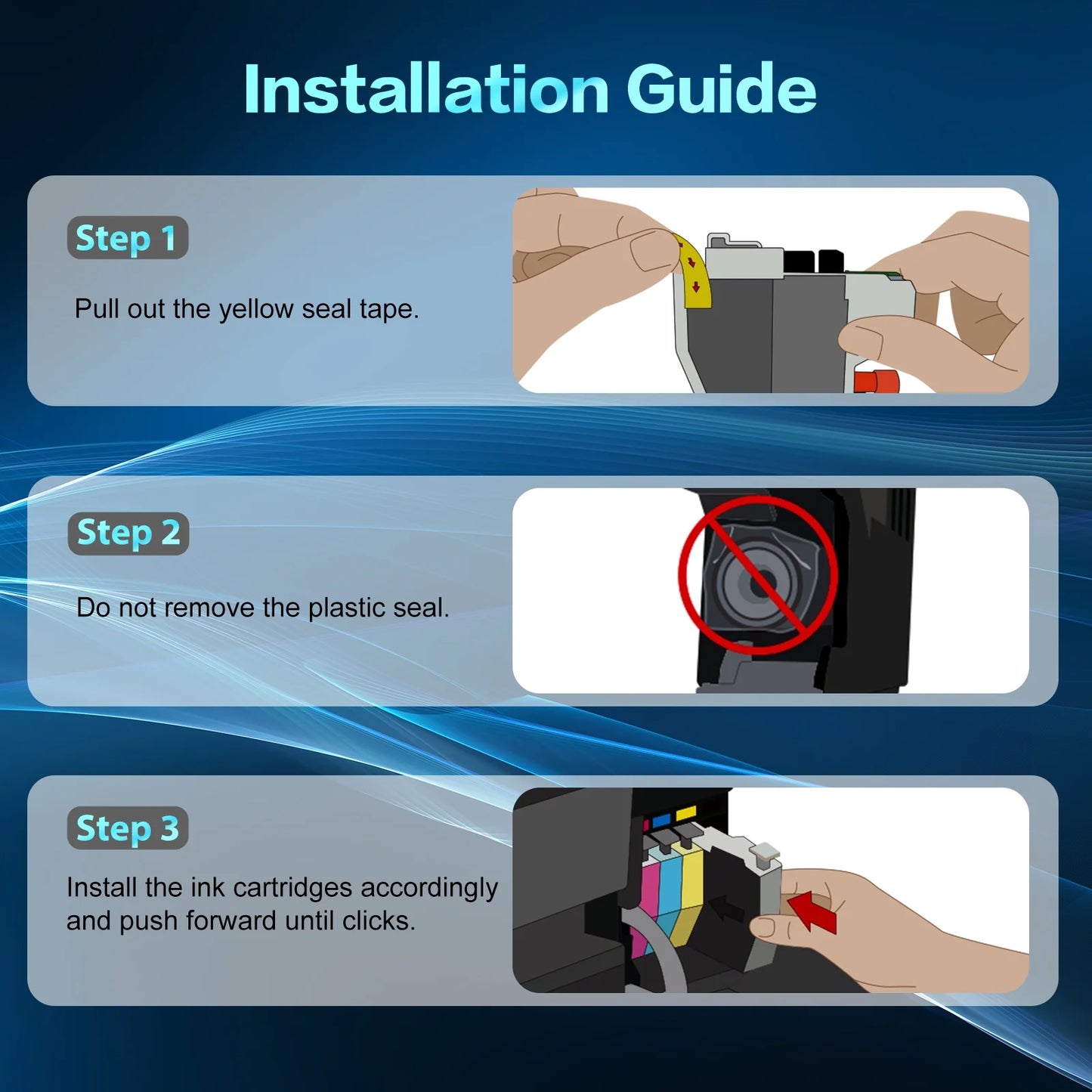 Installation Guide

Step 1

Pull out the yellow seal tape.

Step 2

Do not remove the plastic seal.

Step 3

Install the ink cartridges accordingly and push forward until clicks.