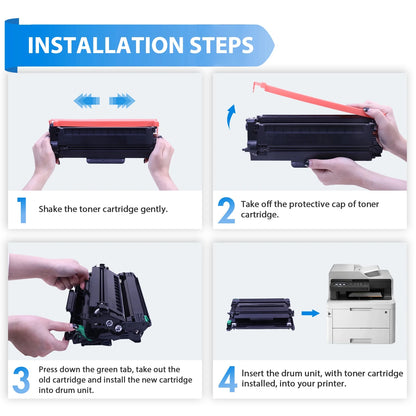 INSTALLATION STEPS

1 Shake the toner cartridge gently.

2 Take off the protective cap of toner cartridge.

3 Press down the green tab, take out the old cartridge and install the new cartridge into drum unit.

4 Insert the drum unit, with toner cartridge installed, into your printer.