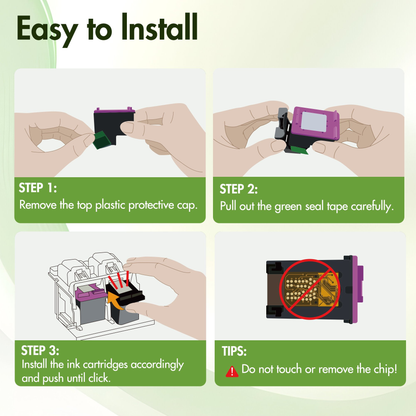 Easy to Install

STEP 1:
Remove the top plastic protective cap.

STEP 2:
Pull out the green seal tape carefully.

STEP 3:
Install the ink cartridges accordingly and push until click.

TIPS:
Do not touch or remove the chip!