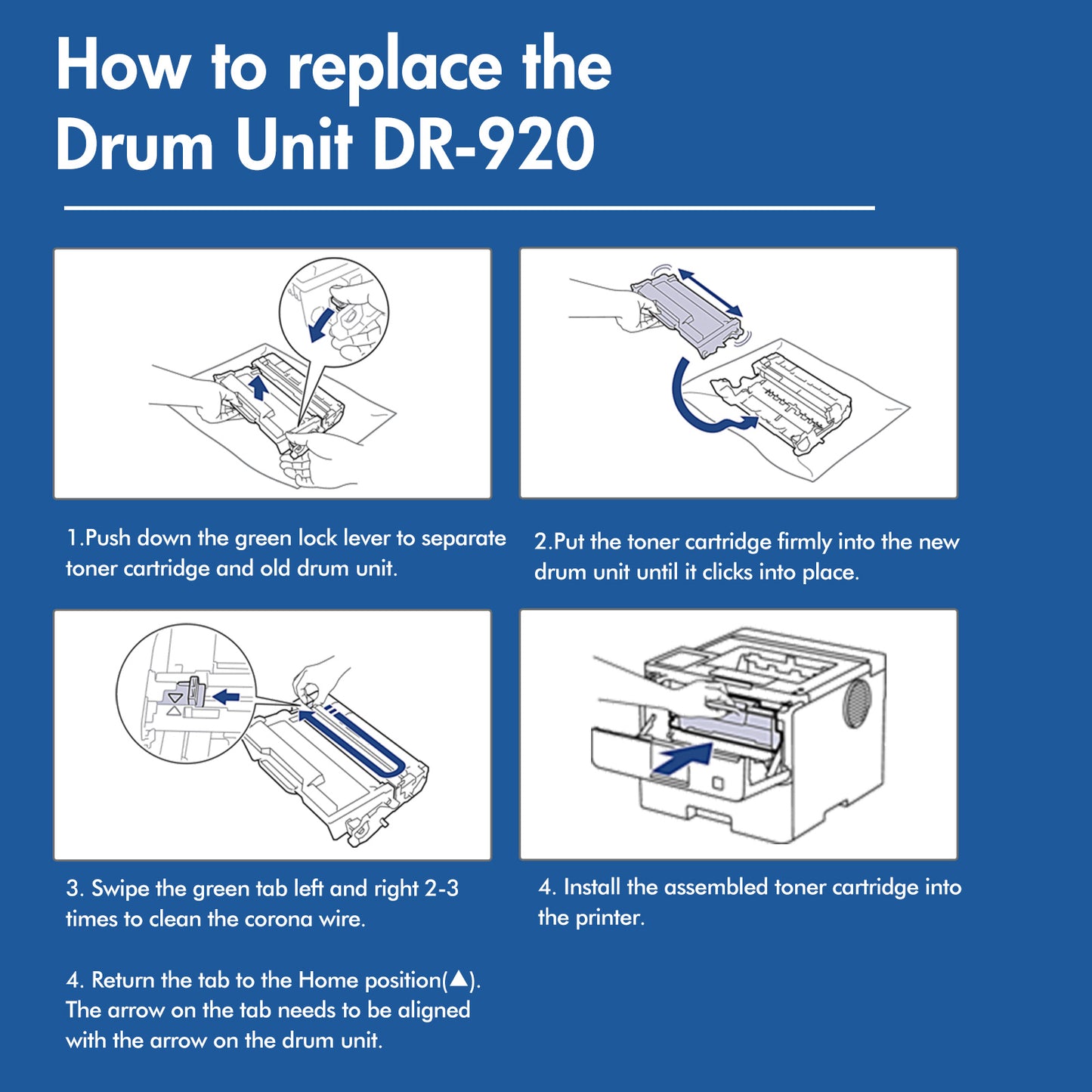 How to replace the Drum Unit DR-920

1.Push down the green lock lever to separate toner cartridge and old drum unit.

2.Put the toner cartridge firmly into the new drum unit until it clicks into place.

3. Swipe the green tab left and right 2-3 times to clean the corona wire.

4. Return the tab to the Home position(▲). The arrow on the tab needs to be aligned with the arrow on the drum unit.

4. Install the assembled toner cartridge into the printer.