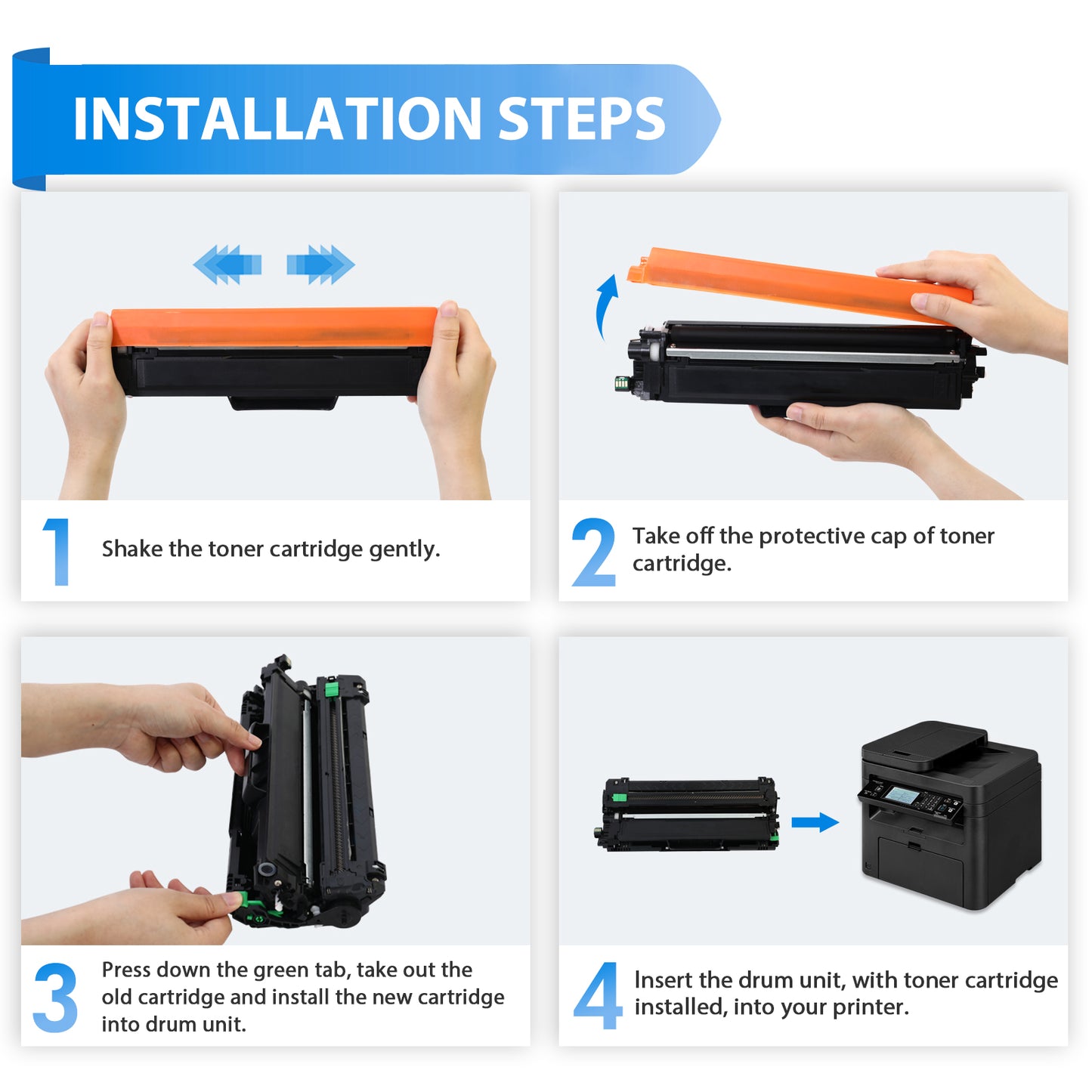 INSTALLATION STEPS

1 Shake the toner cartridge gently.

2 Take off the protective cap of toner cartridge.

3 Press down the green tab, take out the old cartridge and install the new cartridge into drum unit.

4 Insert the drum unit, with toner cartridge installed, into your printer.