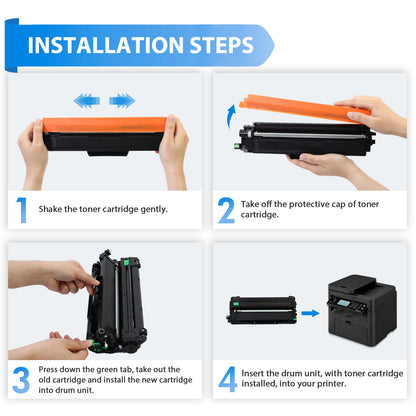 INSTALLATION STEPS

1 Shake the toner cartridge gently.

2 Take off the protective cap of toner cartridge.

3 Press down the green tab, take out the old cartridge and install the new cartridge into drum unit.

4 Insert the drum unit, with toner cartridge installed, into your printer.